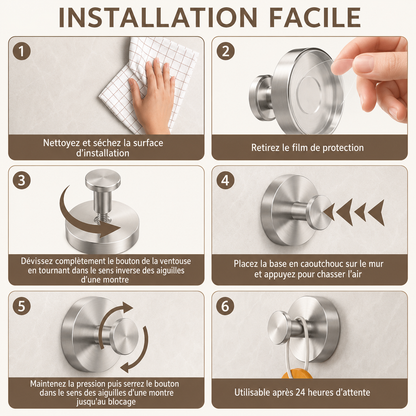 INSTALLATION FACILE

1

Nettoyez et séchez la surface d'installation

2

Retirez le film de protection

3

Dévissez complètement le bouton de la ventouse en tournant dans le sens inverse des aiguilles d'une montre

4

Placez la base en caoutchouc sur le mur et appuyez pour chasser l'air

5

Maintenez la pression puis serrez le bouton dans le sens des aiguilles d'une montre jusqu'au blocage

6

Utilisable après 24 heures d'attente