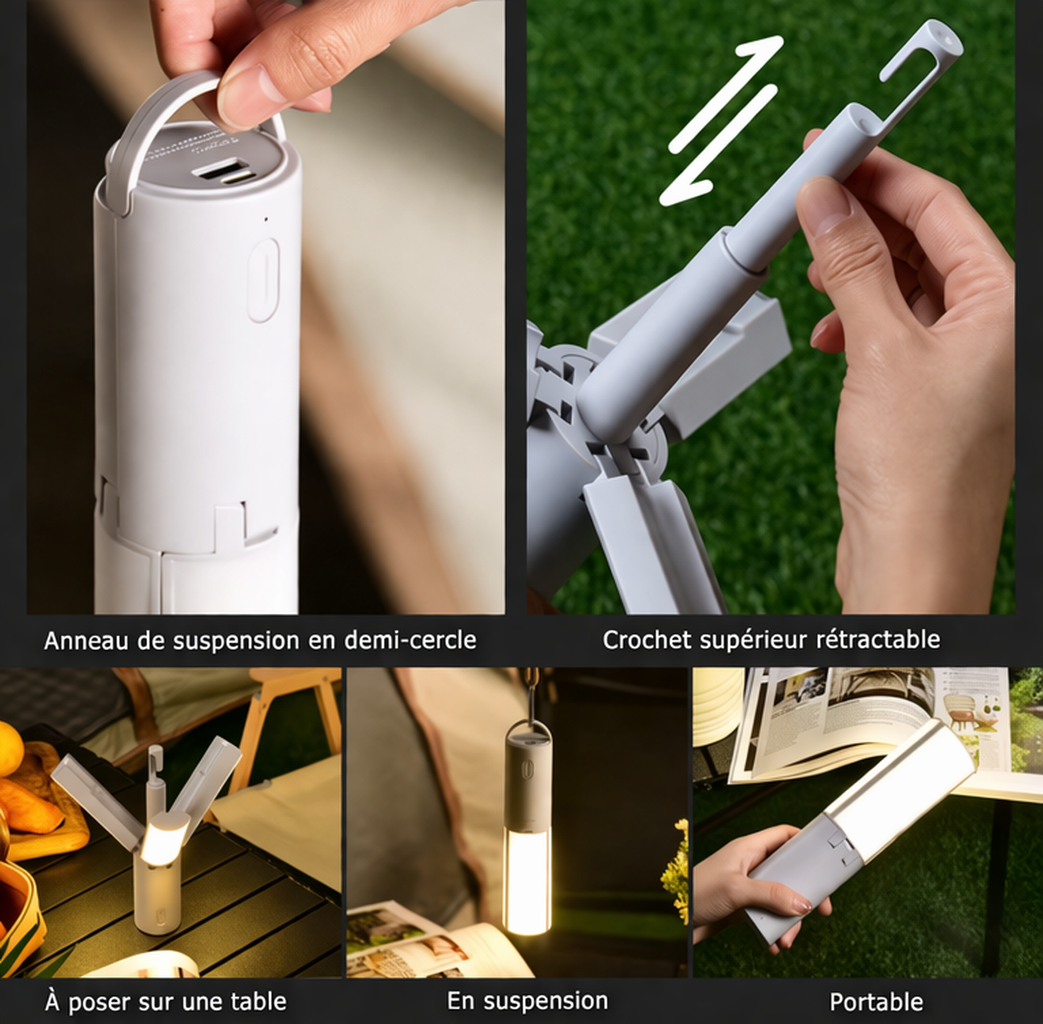 Anneau de suspension en demi-cercle

Crochet supérieur rétractable

À poser sur une table

En suspension

Portable