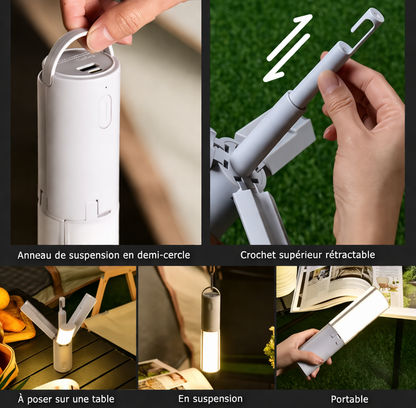 Anneau de suspension en demi-cercle

Crochet supérieur rétractable

À poser sur une table

En suspension

Portable